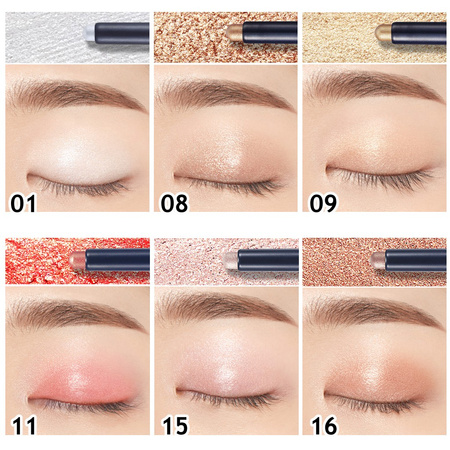 01

08

09

11

15

16